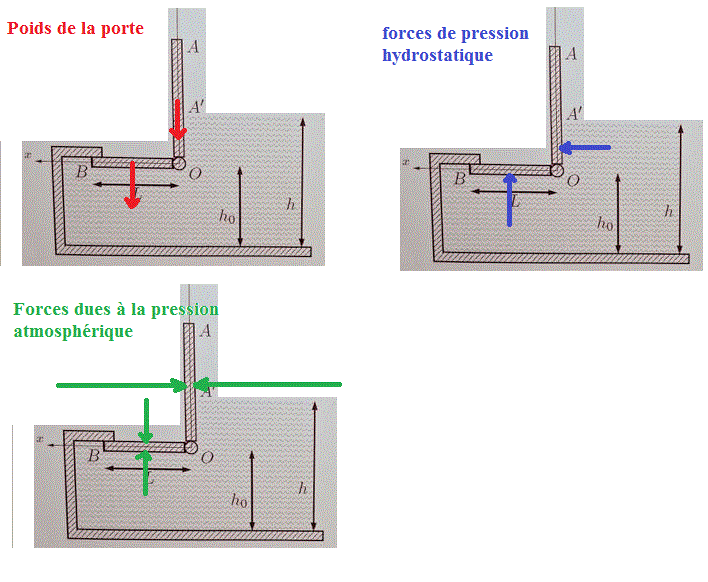 Poids de la porte

$A$

$A'$

$x$

$B$

$O$

$L$

$h_0$

$h$

forces de pression hydrostatique

$A$

$A'$

$x$

$B$

$O$

$L$

$h_0$

$h$

Forces dues à la pression atmosphérique

$A$

$A'$

$x$

$B$

$O$

$L$

$h_0$

$h$