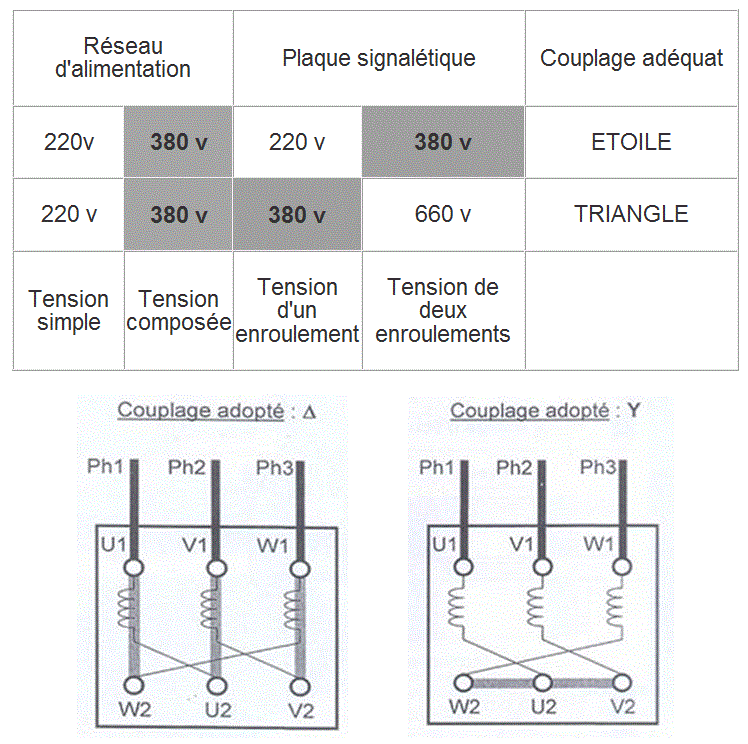 | Réseau d'alimentation | | Plaque signalétique | | Couplage adéquat |
|---|---|---|---|---|
| 220v | **380 v** | 220 v | **380 v** | ETOILE |
| 220 v | **380 v** | **380 v** | 660 v | TRIANGLE |
| Tension simple | Tension composée | Tension d'un enroulement | Tension de deux enroulements | |

Couplage adopté : Δ

Ph1 Ph2 Ph3

U1 V1 W1

W2 U2 V2

Couplage adopté : Y

Ph1 Ph2 Ph3

U1 V1 W1

W2 U2 V2