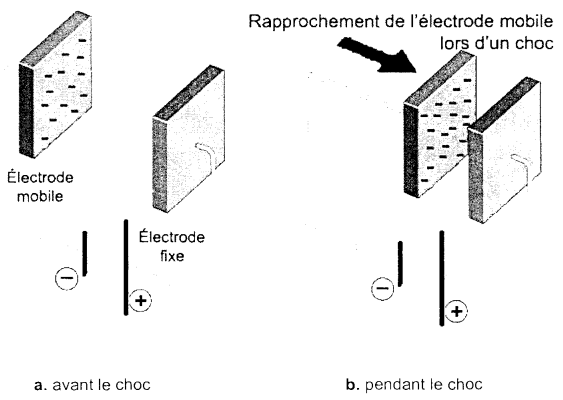 Rapprochement de l'électrode mobile lors d'un choc

Électrode mobile

Électrode fixe

−

+

−

+

a. avant le choc

b. pendant le choc